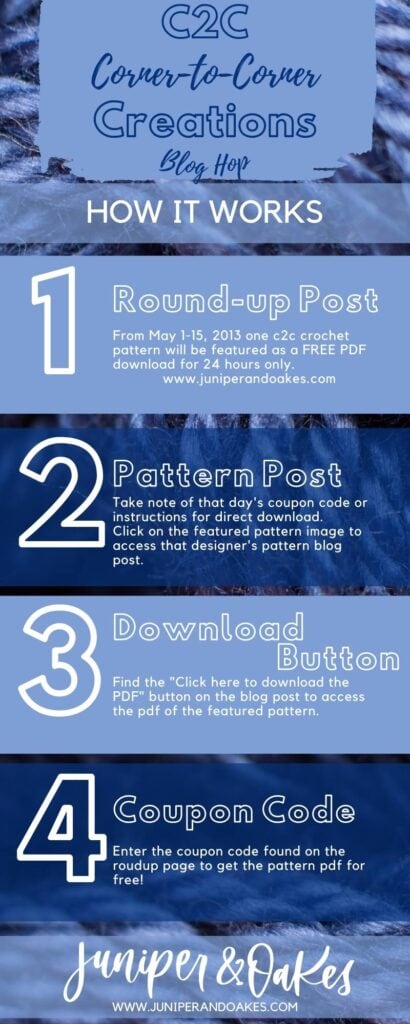 C2C
Corner-to-Corner
Creations
Blog Hop

HOW IT WORKS

1

Round-up Post

From May 1-15, 2013 one c2c crochet pattern will be featured as a FREE PDF download for 24 hours only.
www.juniperandoakes.com

2

Pattern Post

Take note of that day's coupon code or instructions for direct download.
Click on the featured pattern image to access that designer's pattern blog post.

3

Download Button

Find the "Click here to download the PDF" button on the blog post to access the pdf of the featured pattern.

4

Coupon Code

Enter the coupon code found on the roudup page to get the pattern pdf for free!

Juniper & Oakes
WWW.JUNIPERANDOAKES.COM